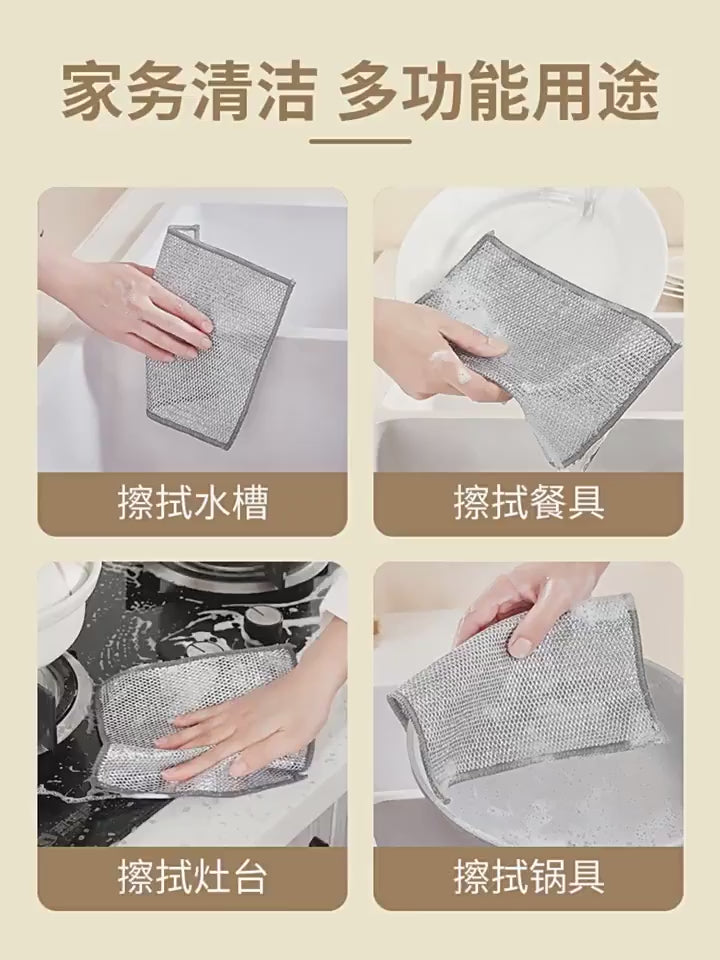 家务清洁 多功能用途

擦拭水槽

擦拭餐具

擦拭灶台

擦拭锅具