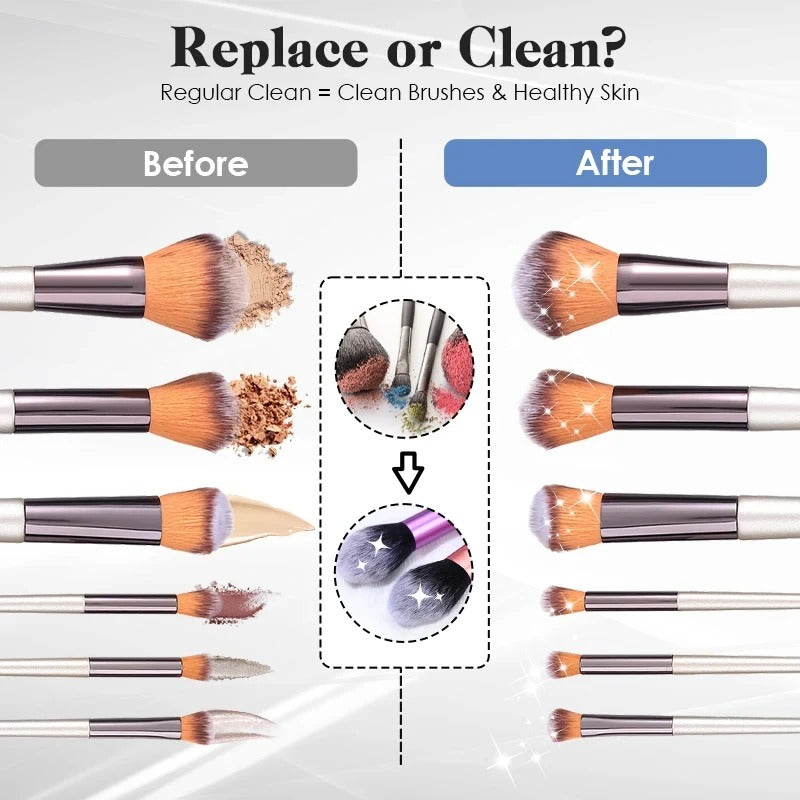 Replace or Clean?
Regular Clean = Clean Brushes & Healthy Skin

Before

After